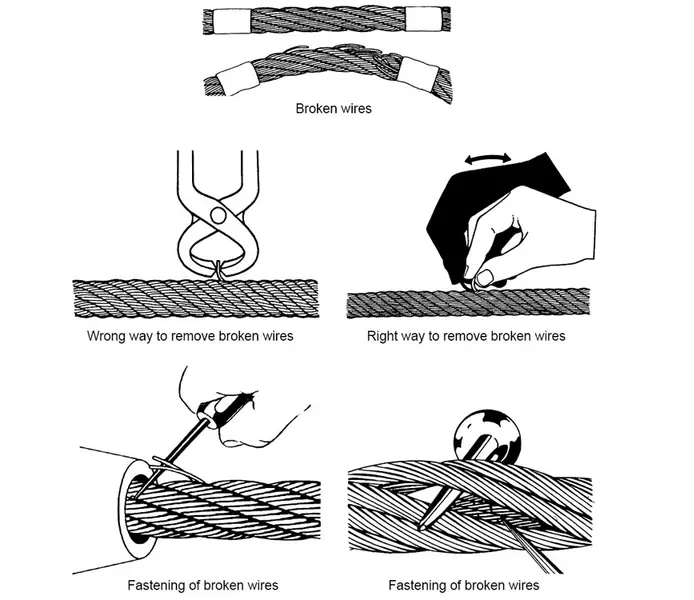 Broken wires

Wrong way to remove broken wires

Right way to remove broken wires

Fastening of broken wires

Fastening of broken wires