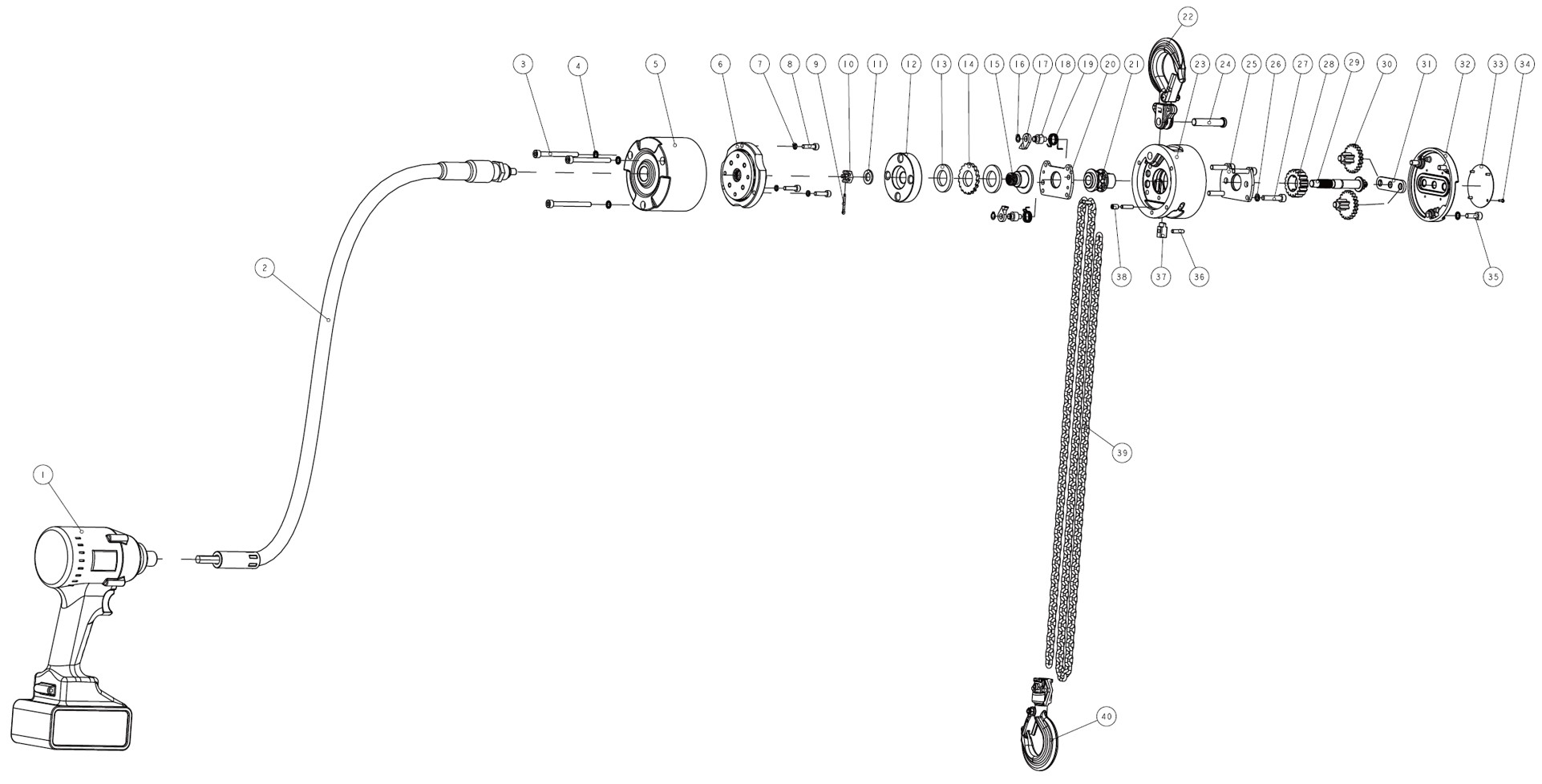 22
3
4
5
6
7
8
9
10
11
12
13
14
15
16
17
18
19
20
21
23
24
25
26
27
28
29
30
31
32
33
34
2
38
37
36
35
39
1
40